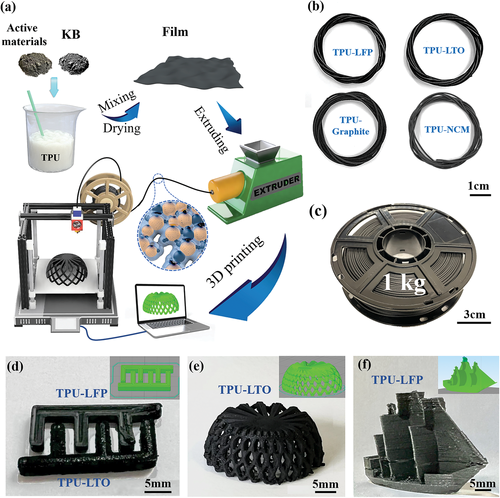 (a)

Active materials

KB

Film

TPU

Mixing

Drying

Extruding

EXTRUDER

3D printing

(b)

TPU-LFP

TPU-LTO

TPU-Graphite

TPU-NCM

1cm

(c)

1 kg

3cm

(d)

TPU-LFP

TPU-LTO

5mm

(e)

TPU-LTO

5mm

(f)

TPU-LFP

5mm